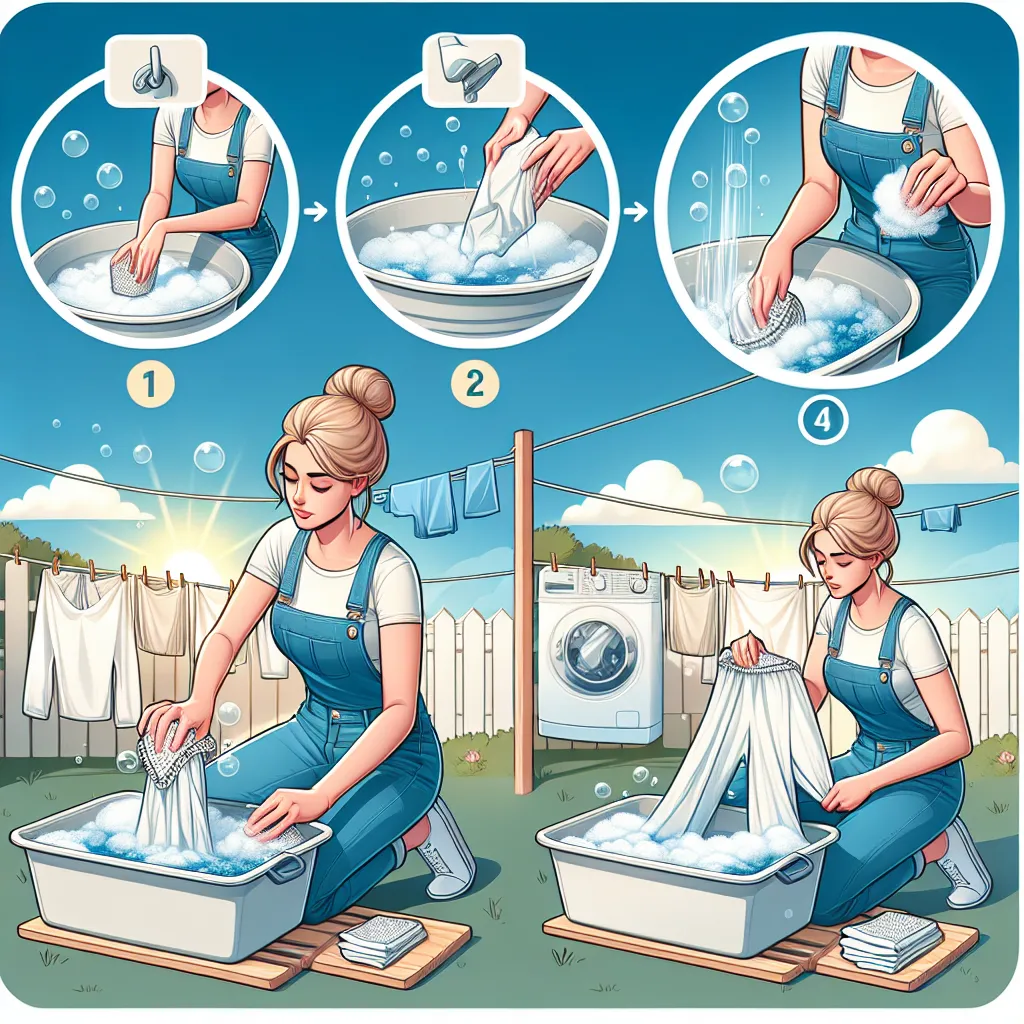 1

2

4